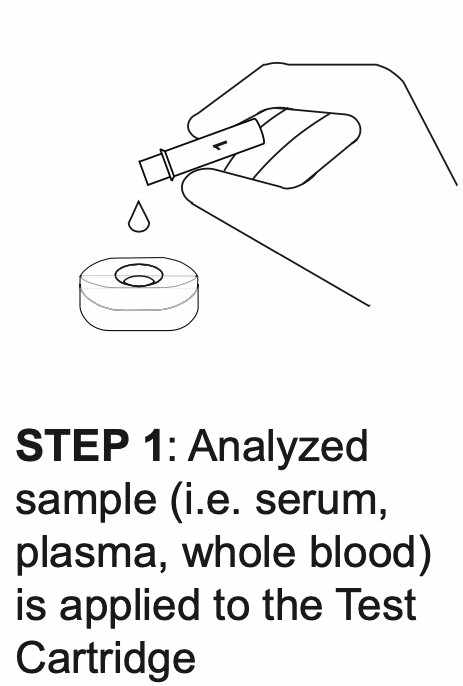 1

STEP 1: Analyzed sample (i.e. serum, plasma, whole blood) is applied to the Test Cartridge